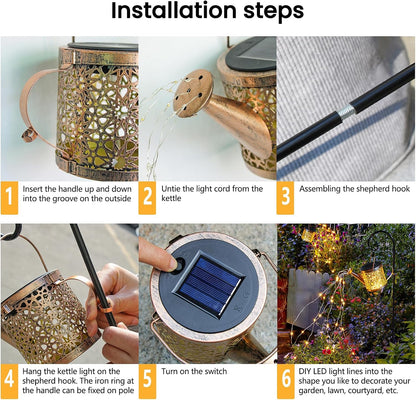 Installation steps

1 Insert the handle up and down into the groove on the outside

2 Untie the light cord from the kettle

3 Assembling the shepherd hook

4 Hang the kettle light on the shepherd hook. The iron ring at the handle can be fixed on pole

5 Turn on the switch

6 DIY LED light lines into the shape you like to decorate your garden, lawn, courtyard, etc.