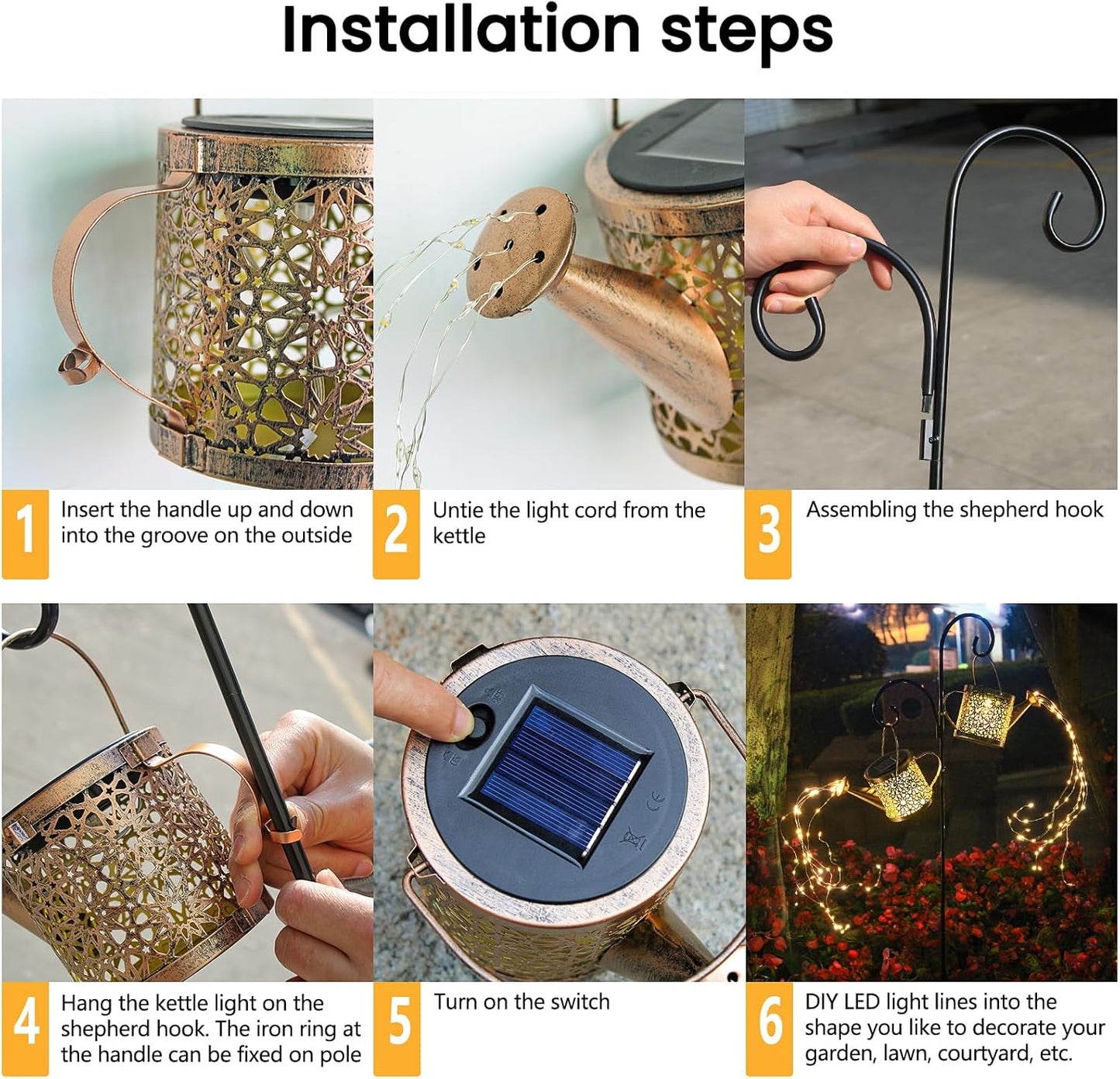 Installation steps

1
Insert the handle up and down into the groove on the outside

2
Untie the light cord from the kettle

3
Assembling the shepherd hook

4
Hang the kettle light on the shepherd hook. The iron ring at the handle can be fixed on pole

5
Turn on the switch

6
DIY LED light lines into the shape you like to decorate your garden, lawn, courtyard, etc.