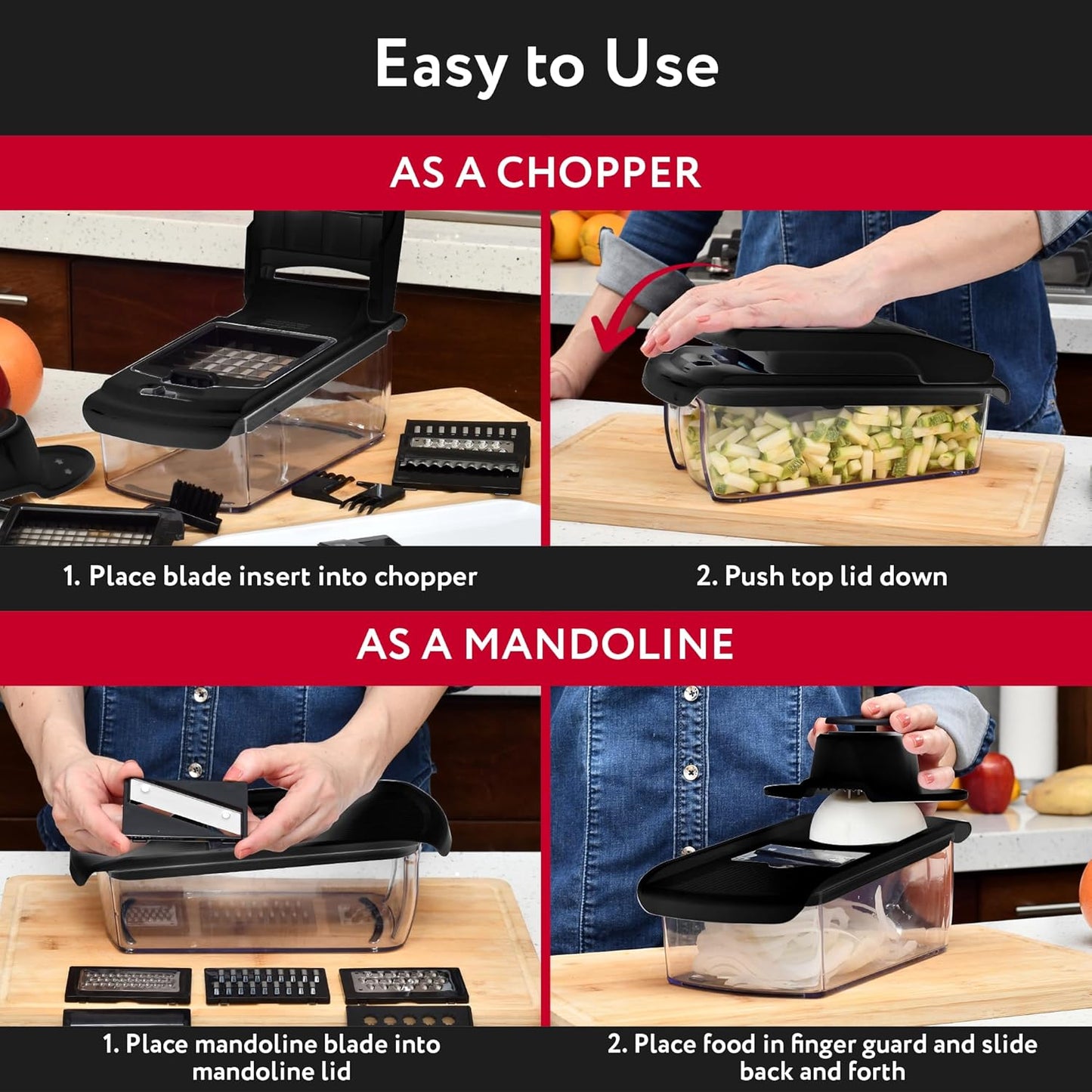 Easy to Use

AS A CHOPPER

1. Place blade insert into chopper

2. Push top lid down

AS A MANDOLINE

1. Place mandoline blade into mandoline lid

2. Place food in finger guard and slide back and forth