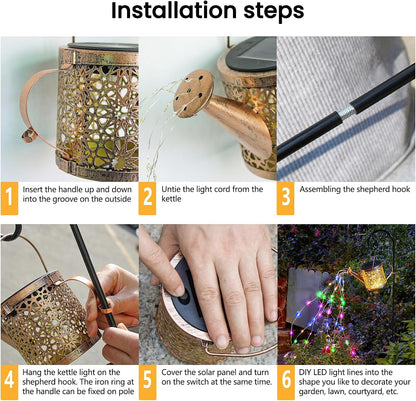 Installation steps

1 Insert the handle up and down into the groove on the outside

2 Untie the light cord from the kettle

3 Assembling the shepherd hook

4 Hang the kettle light on the shepherd hook. The iron ring at the handle can be fixed on pole

5 Cover the solar panel and turn on the switch at the same time.

6 DIY LED light lines into the shape you like to decorate your garden, lawn, courtyard, etc.