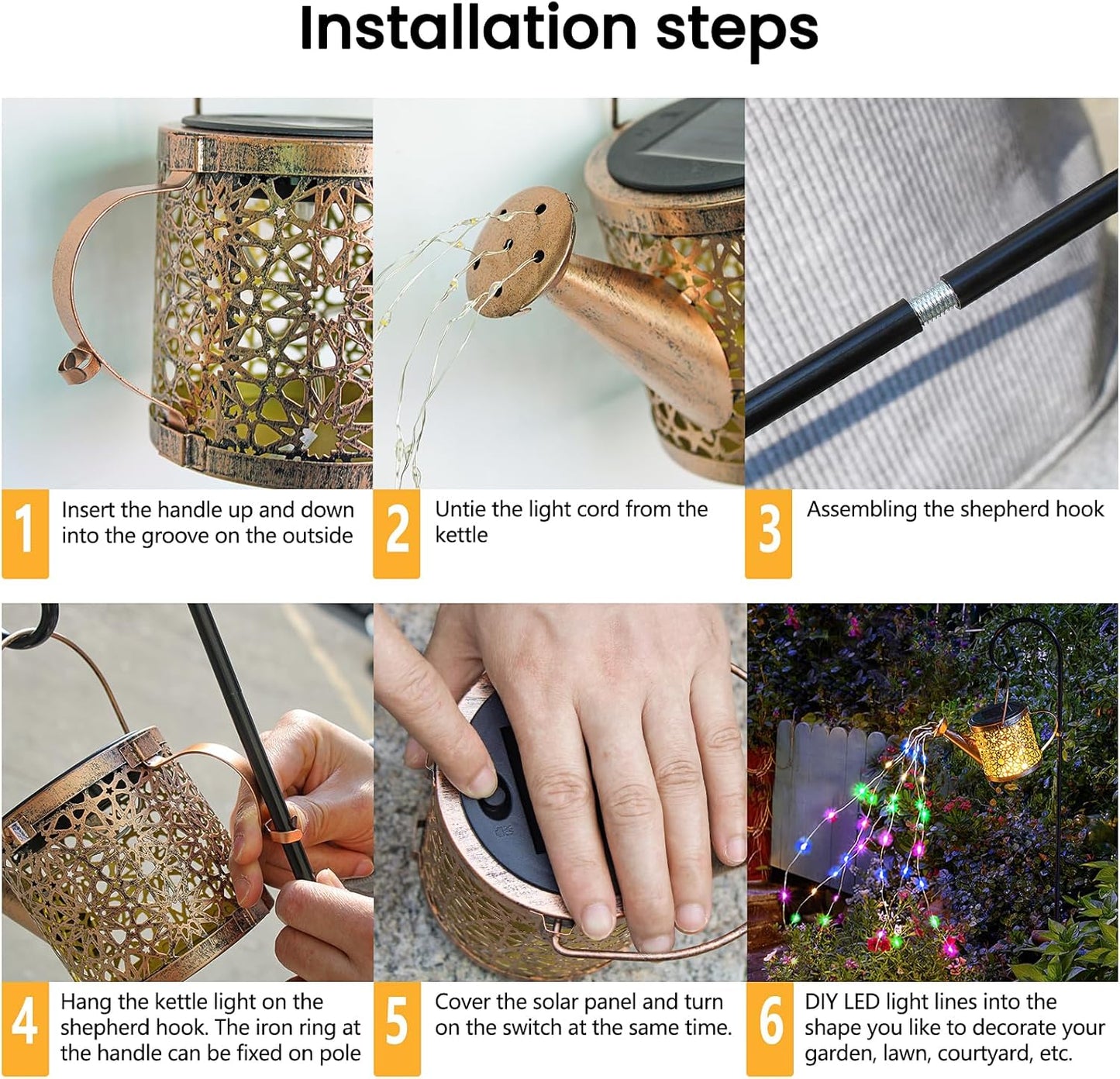 Installation steps

1 Insert the handle up and down into the groove on the outside

2 Untie the light cord from the kettle

3 Assembling the shepherd hook

4 Hang the kettle light on the shepherd hook. The iron ring at the handle can be fixed on pole

5 Cover the solar panel and turn on the switch at the same time.

6 DIY LED light lines into the shape you like to decorate your garden, lawn, courtyard, etc.