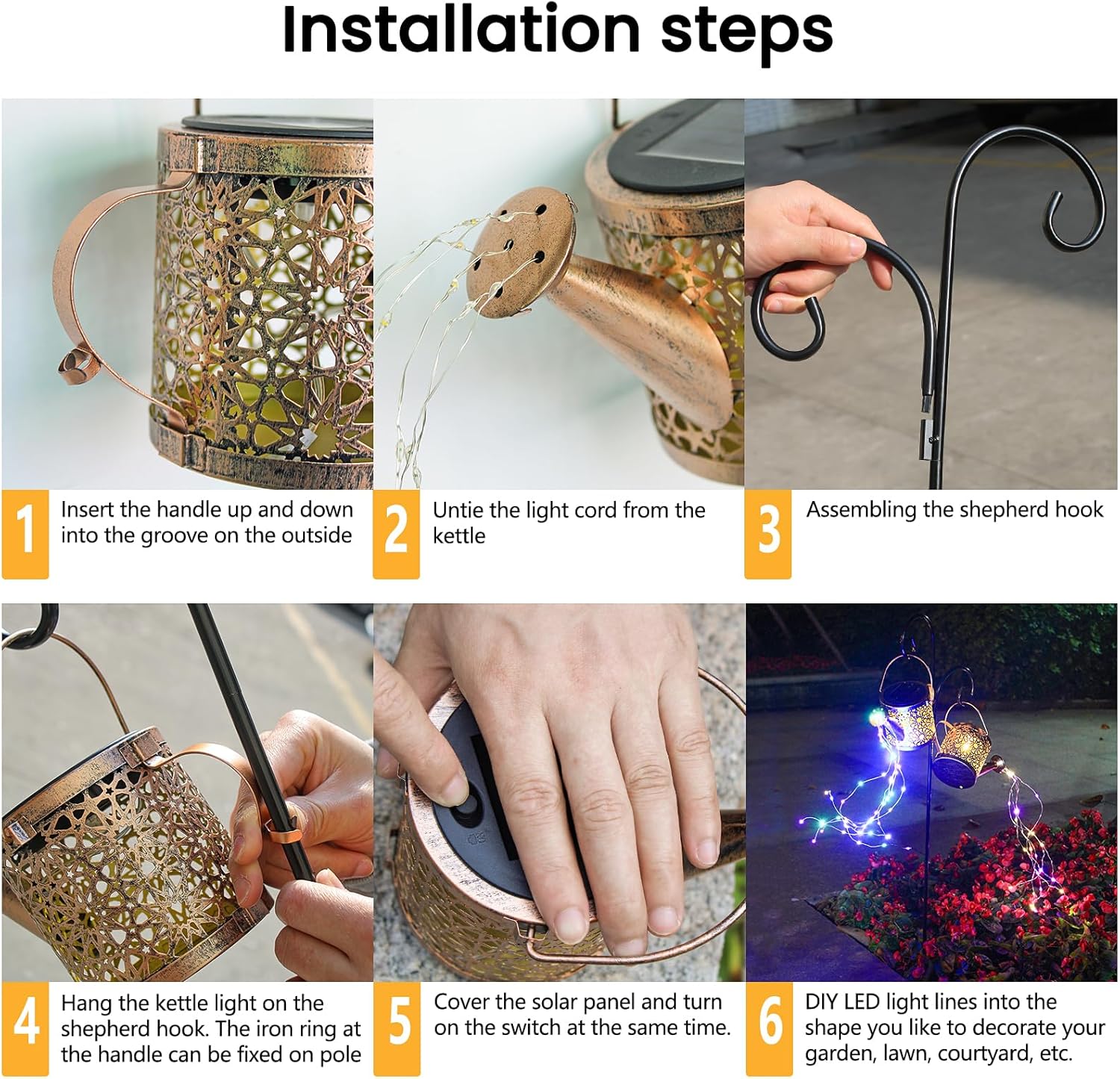 Installation steps

1 Insert the handle up and down into the groove on the outside

2 Untie the light cord from the kettle

3 Assembling the shepherd hook

4 Hang the kettle light on the shepherd hook. The iron ring at the handle can be fixed on pole

5 Cover the solar panel and turn on the switch at the same time.

6 DIY LED light lines into the shape you like to decorate your garden, lawn, courtyard, etc.