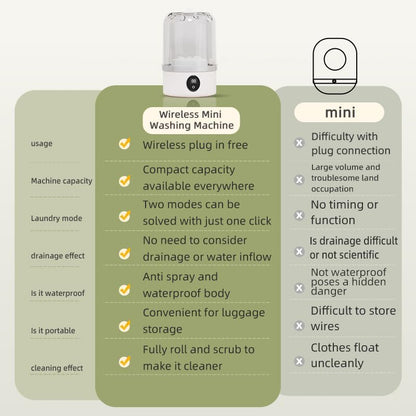 | | Wireless Mini Washing Machine | mini |
|---|---|---|
| usage | Wireless plug in free | Difficulty with plug connection |
| Machine capacity | Compact capacity available everywhere | Large volume and troublesome land occupation |
| Laundry mode | Two modes can be solved with just one click | No timing or function |
| drainage effect | No need to consider drainage or water inflow | Is drainage difficult or not scientific |
| Is it waterproof | Anti spray and waterproof body | Not waterproof poses a hidden danger |
| Is it portable | Convenient for luggage storage | Difficult to store wires |
| cleaning effect | Fully roll and scrub to make it cleaner | Clothes float uncleanly |